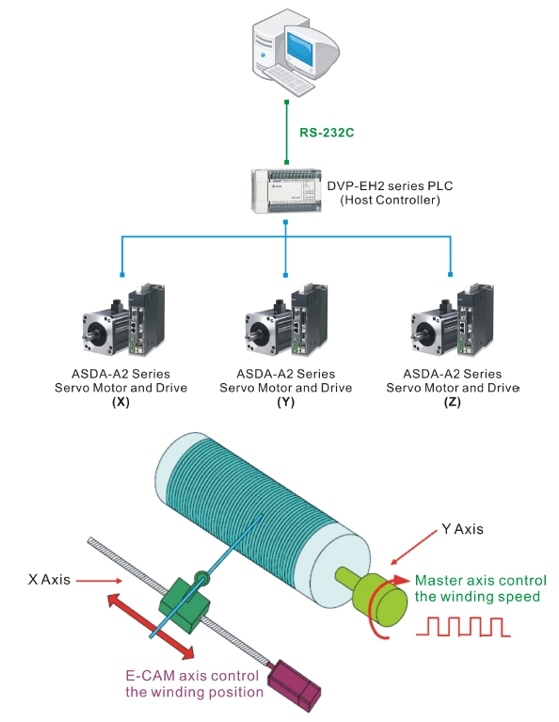 RS-232C

DVP-EH2 series PLC
(Host Controller)

ASDA-A2 Series
Servo Motor and Drive
(X)

ASDA-A2 Series
Servo Motor and Drive
(Y)

ASDA-A2 Series
Servo Motor and Drive
(Z)

Y Axis

X Axis

Master axis control
the winding speed

E-CAM axis control
the winding position